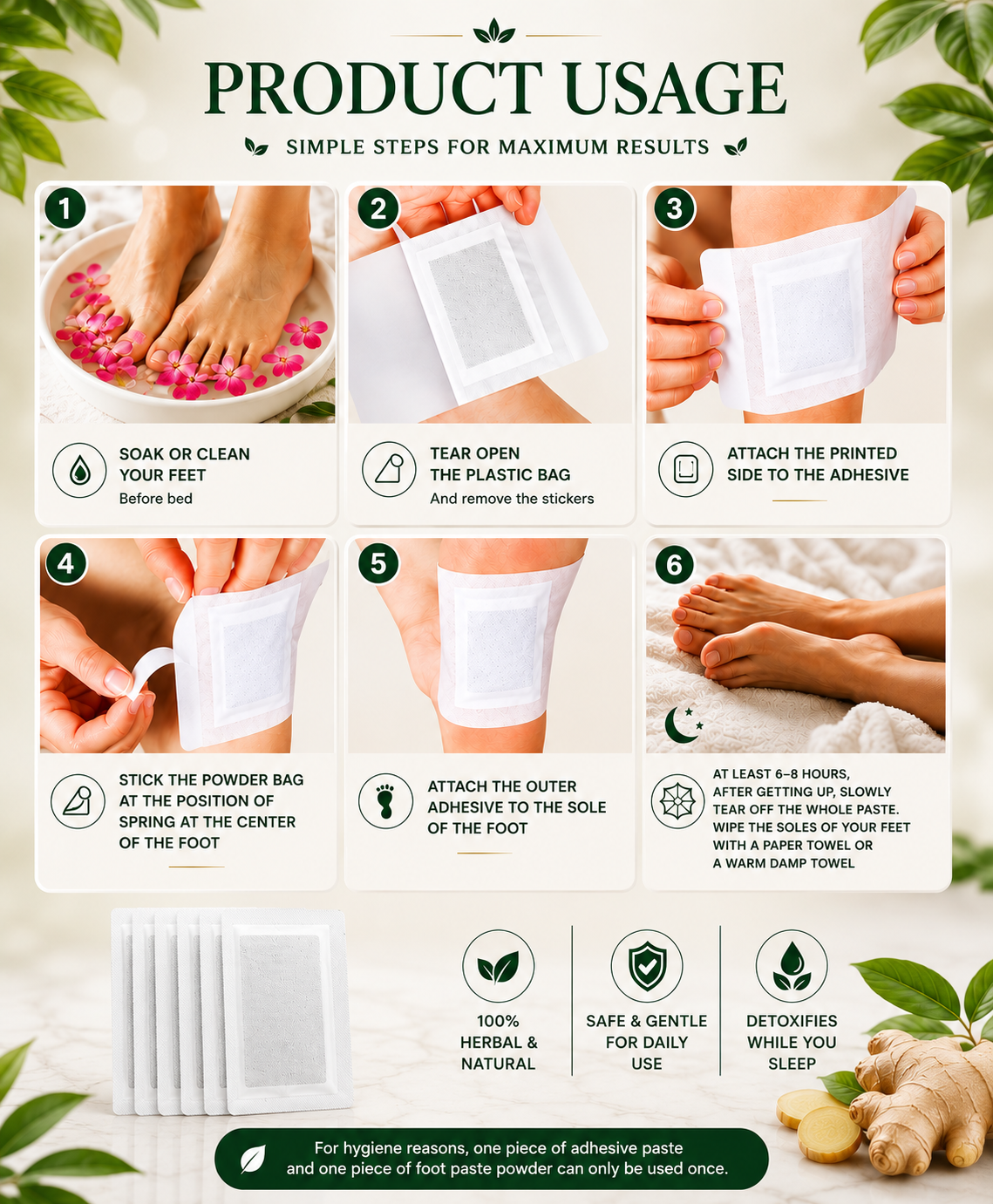 PRODUCT USAGE

SIMPLE STEPS FOR MAXIMUM RESULTS

1

SOAK OR CLEAN YOUR FEET
Before bed

2

TEAR OPEN THE PLASTIC BAG
And remove the stickers

3

ATTACH THE PRINTED SIDE TO THE ADHESIVE

4

STICK THE POWDER BAG AT THE POSITION OF SPRING AT THE CENTER OF THE FOOT

5

ATTACH THE OUTER ADHESIVE TO THE SOLE OF THE FOOT

6

AT LEAST 6–8 HOURS, AFTER GETTING UP, SLOWLY TEAR OFF THE WHOLE PASTE. WIPE THE SOLES OF YOUR FEET WITH A PAPER TOWEL OR A WARM DAMP TOWEL

100% HERBAL & NATURAL

SAFE & GENTLE FOR DAILY USE

DETOXIFIES WHILE YOU SLEEP

For hygiene reasons, one piece of adhesive paste and one piece of foot paste powder can only be used once.